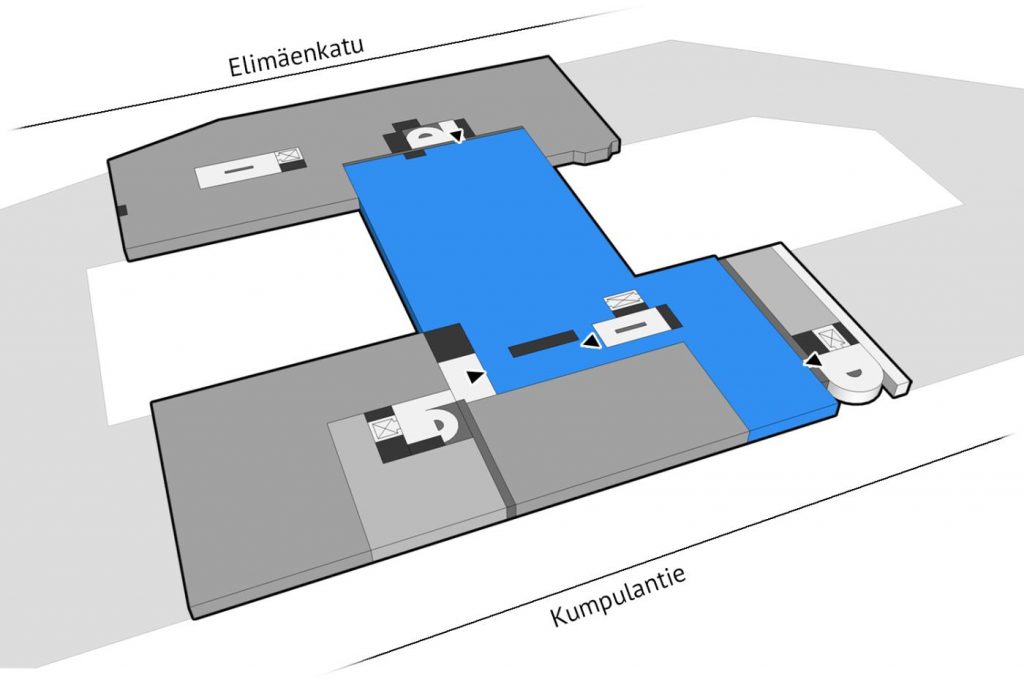 Elimäenkatu

Kumpulantie